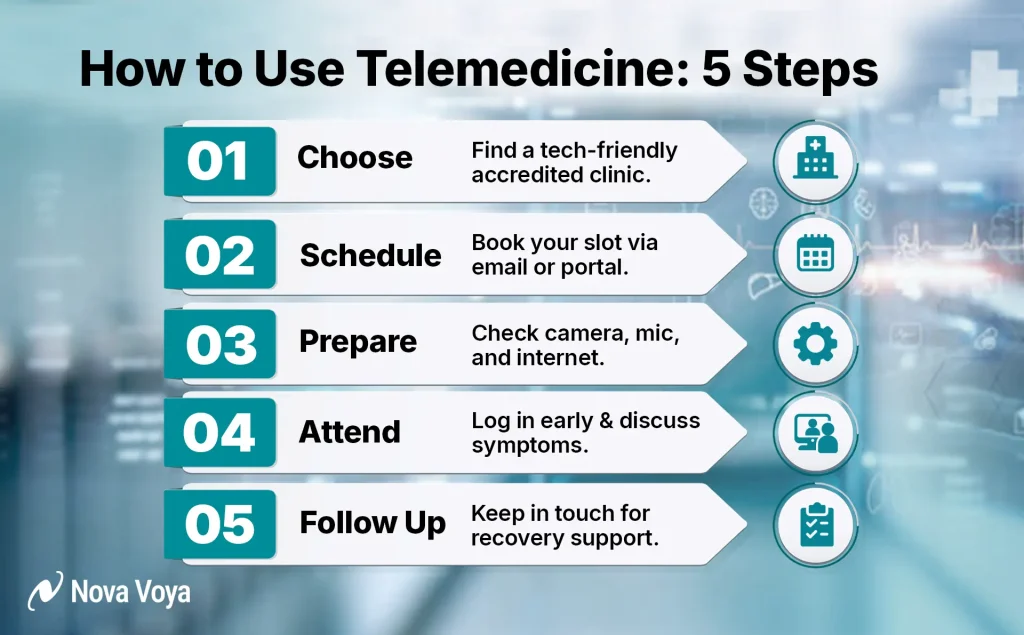 How to Use Telemedicine: 5 Steps

01 Choose Find a tech-friendly accredited clinic.

02 Schedule Book your slot via email or portal.

03 Prepare Check camera, mic, and internet.

04 Attend Log in early & discuss symptoms.

05 Follow Up Keep in touch for recovery support.

Nova Voya